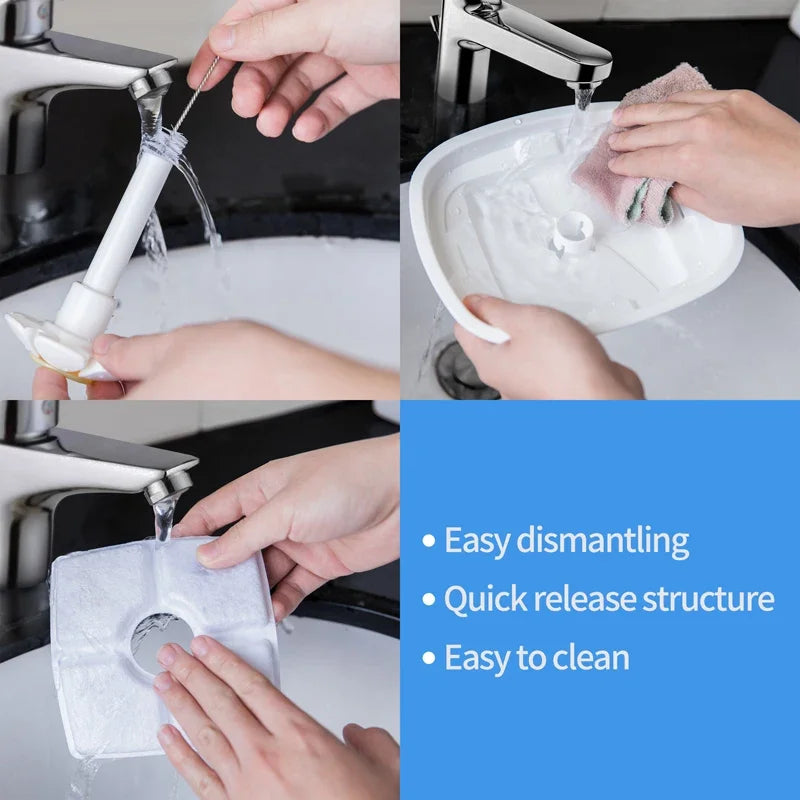 • Easy dismantling
• Quick release structure
• Easy to clean