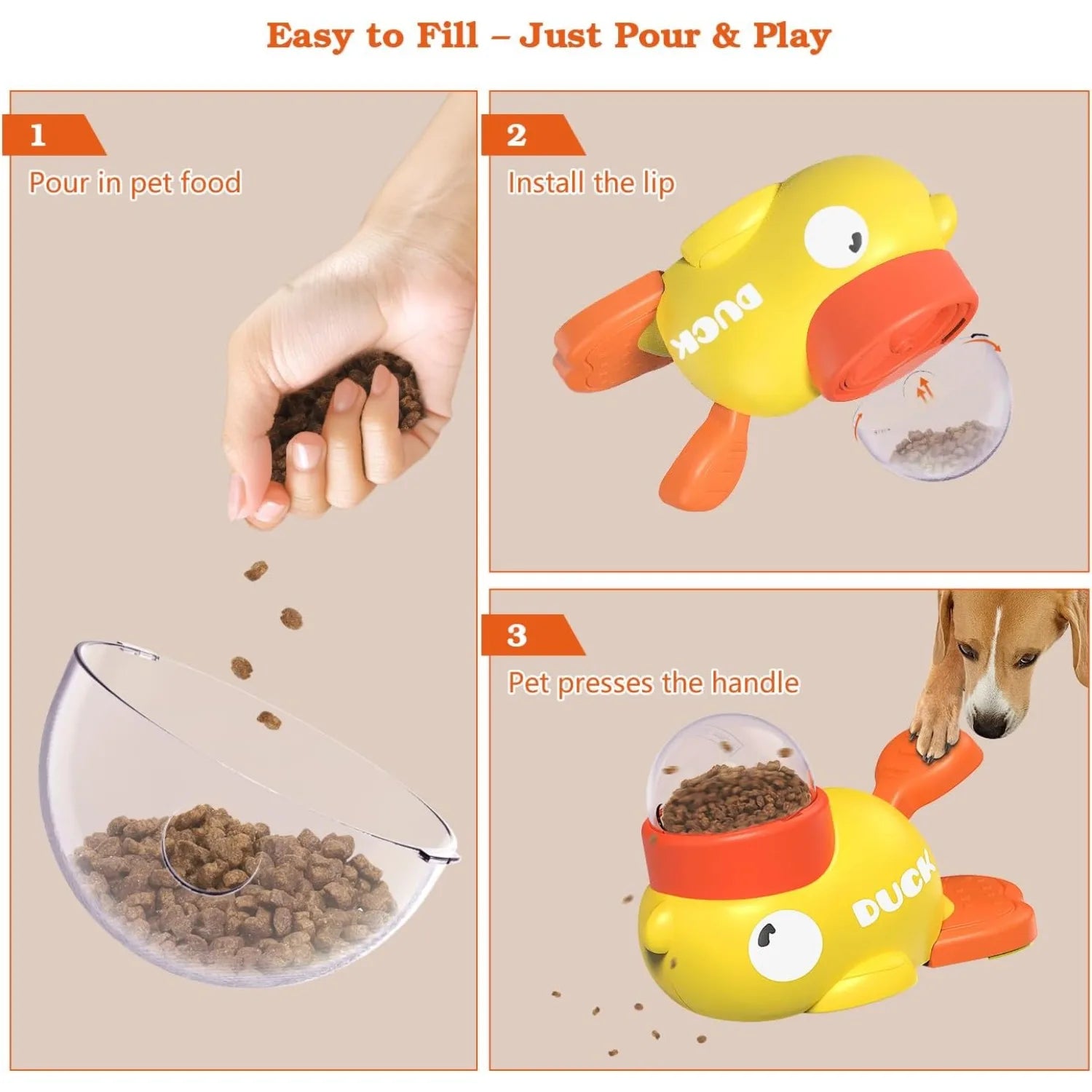 Easy to Fill – Just Pour & Play

1

Pour in pet food

2

Install the lip

DUCK

3

Pet presses the handle

DUCK